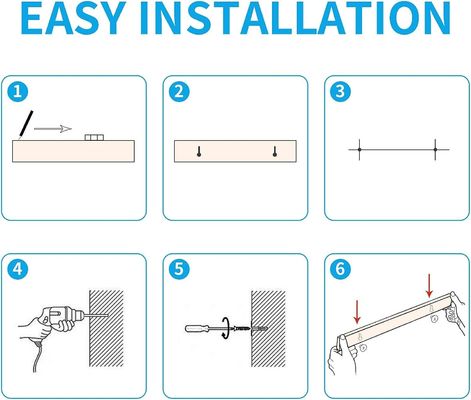 EASY INSTALLATION

1

2

3

4

5

6